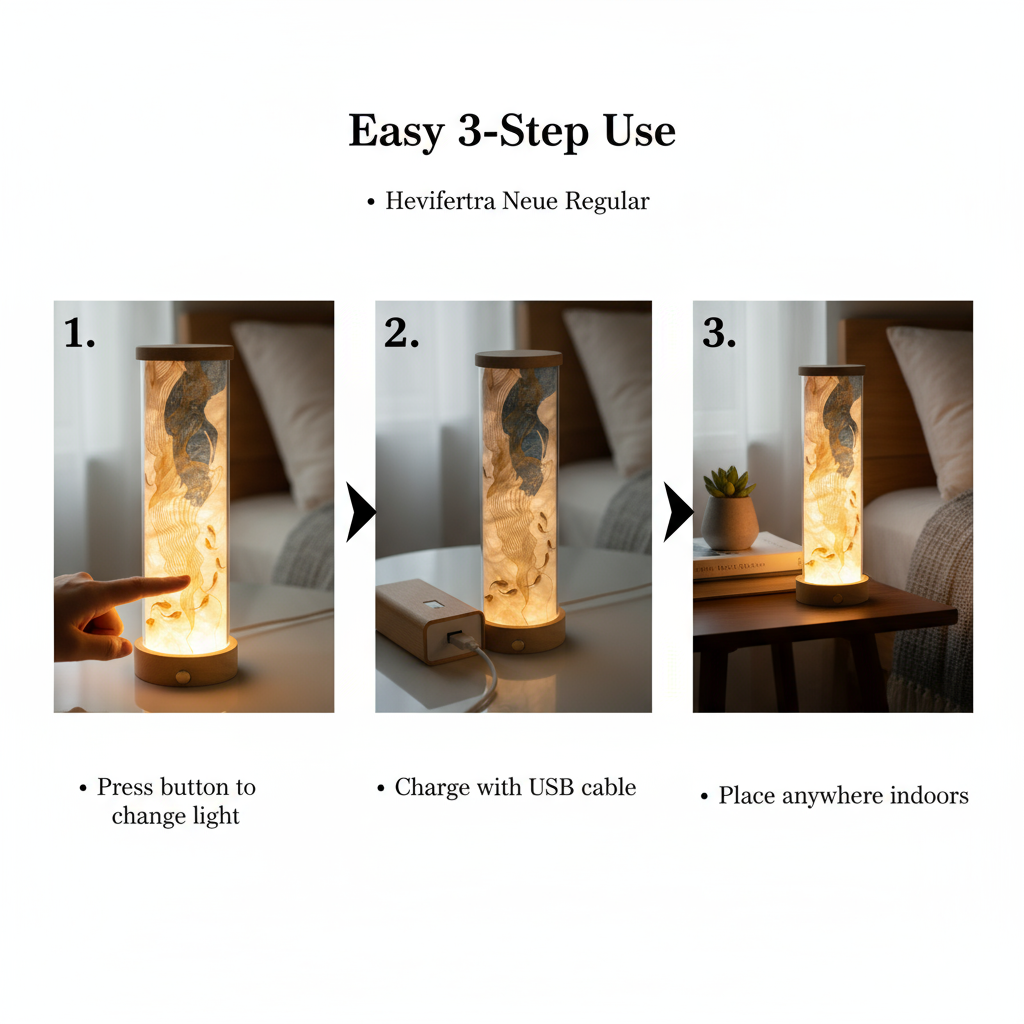 Easy 3-Step Use

• Hevifertra Neue Regular

1.

2.

3.

• Press button to change light

• Charge with USB cable

• Place anywhere indoors