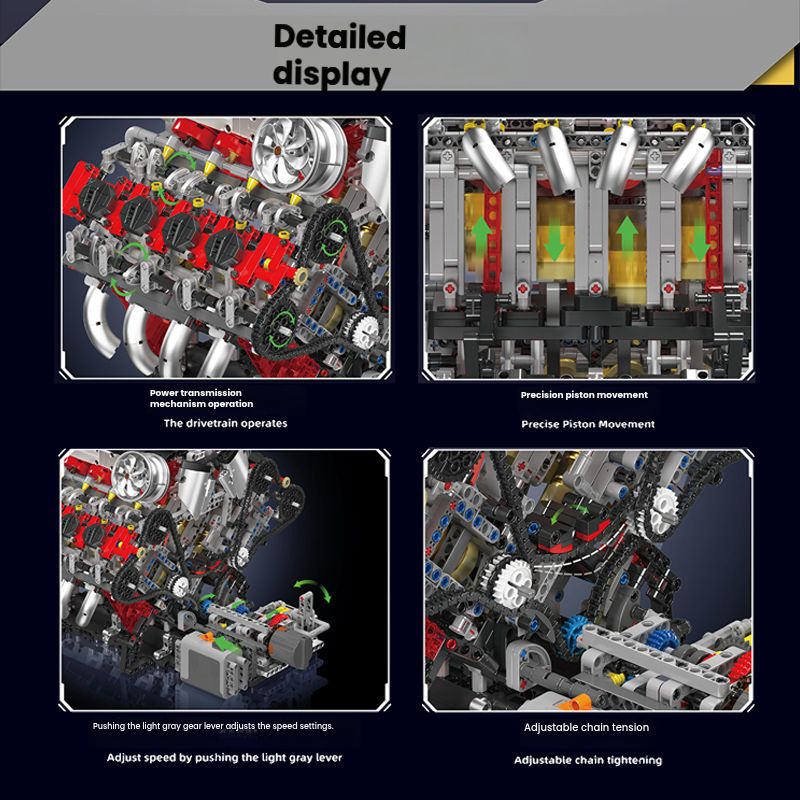 Detailed display

Power transmission mechanism operation

The drivetrain operates

Precision piston movement

Precise Piston Movement

Pushing the light gray gear lever adjusts the speed settings.

Adjust speed by pushing the light gray lever

Adjustable chain tension

Adjustable chain tightening