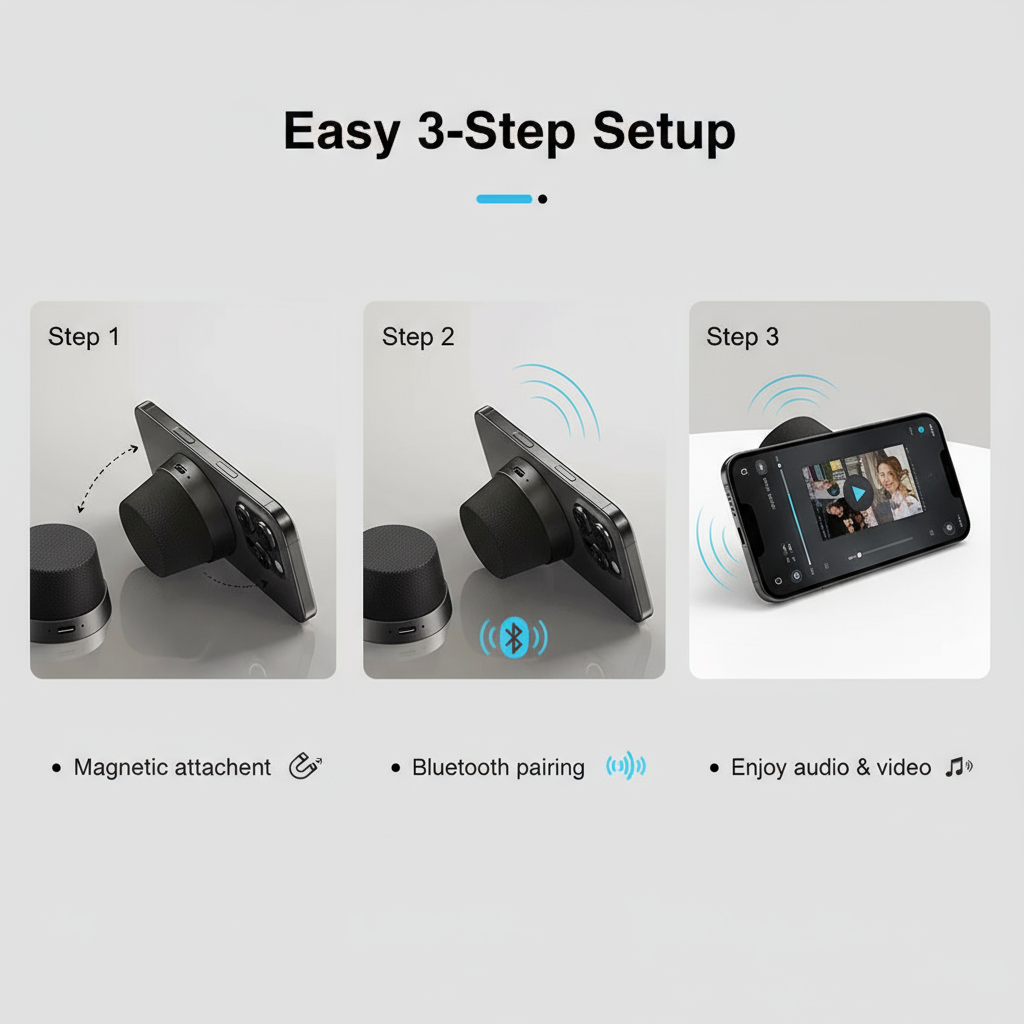 Easy 3-Step Setup

Step 1

Step 2

Step 3

• Magnetic attachent

• Bluetooth pairing

• Enjoy audio & video