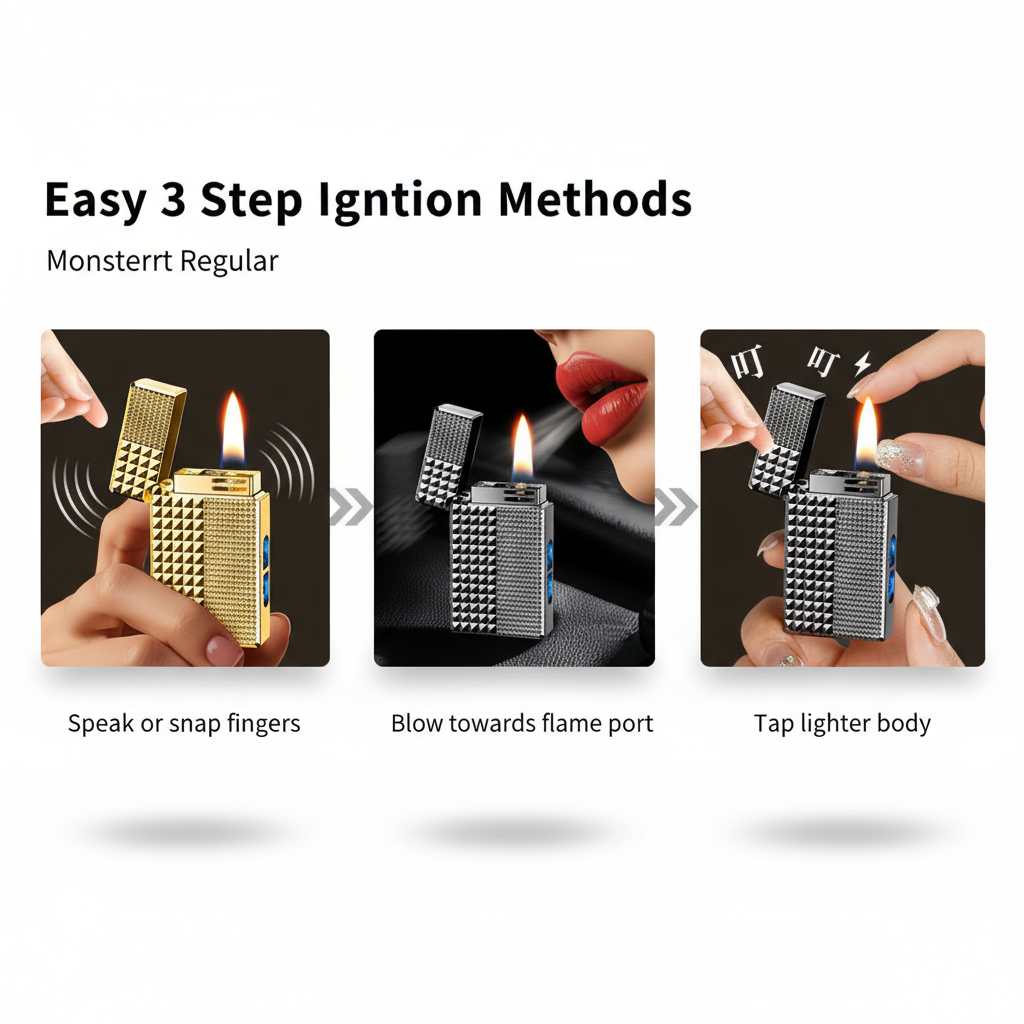 Easy 3 Step Igntion Methods

Monsterrt Regular

叮 叮

Speak or snap fingers

Blow towards flame port

Tap lighter body