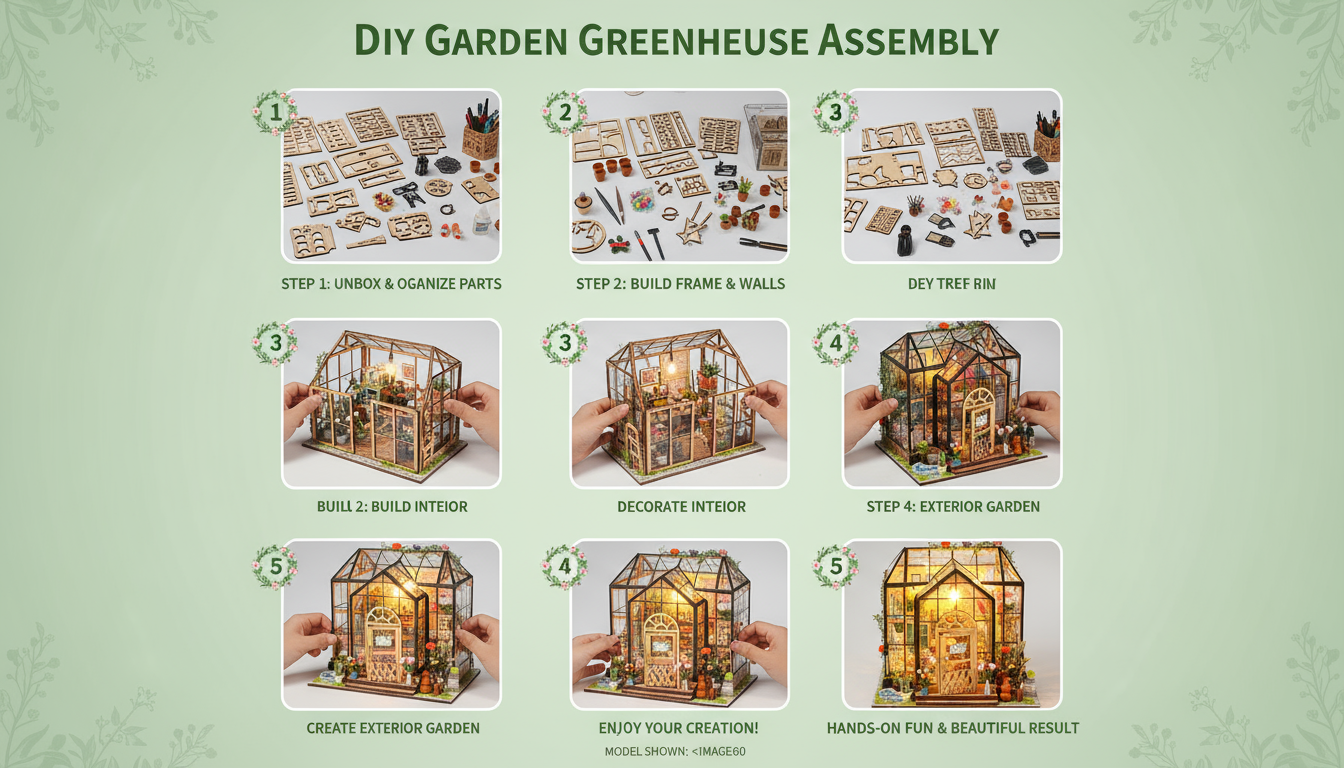 DIY GARDEN GREENHEUSE ASSEMBLY

1
STEP 1: UNBOX & OGANIZE PARTS

2
STEP 2: BUILD FRAME & WALLS

3
DEY TREF RIN

3
BUILL 2: BUILD INTEIOR

3
DECORATE INTEIOR

4
STEP 4: EXTERIOR GARDEN

5
CREATE EXTERIOR GARDEN

4
ENJOY YOUR CREATION!

5
HANDS-ON FUN & BEAUTIFUL RESULT

MODEL SHOWN: <IMAGE60