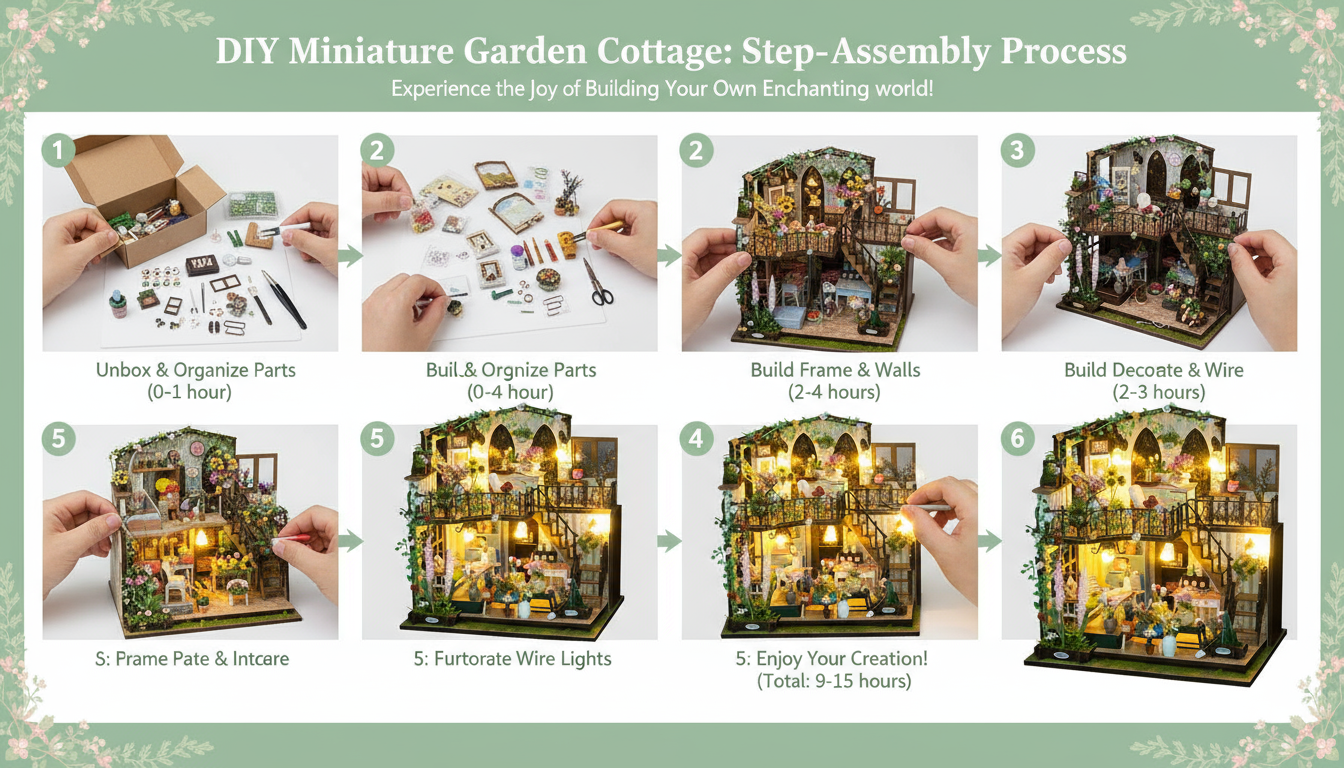 DIY Miniature Garden Cottage: Step-Assembly Process

Experience the Joy of Building Your Own Enchanting world!

1

Unbox & Organize Parts
(0-1 hour)

2

Buil.& Orgnize Parts
(0-4 hour)

2

Build Frame & Walls
(2-4 hours)

3

Build Decoate & Wire
(2-3 hours)

5

S: Prame Pate & Intcare

5

5: Furtorate Wire Lights

4

5: Enjoy Your Creation!
(Total: 9-15 hours)

6