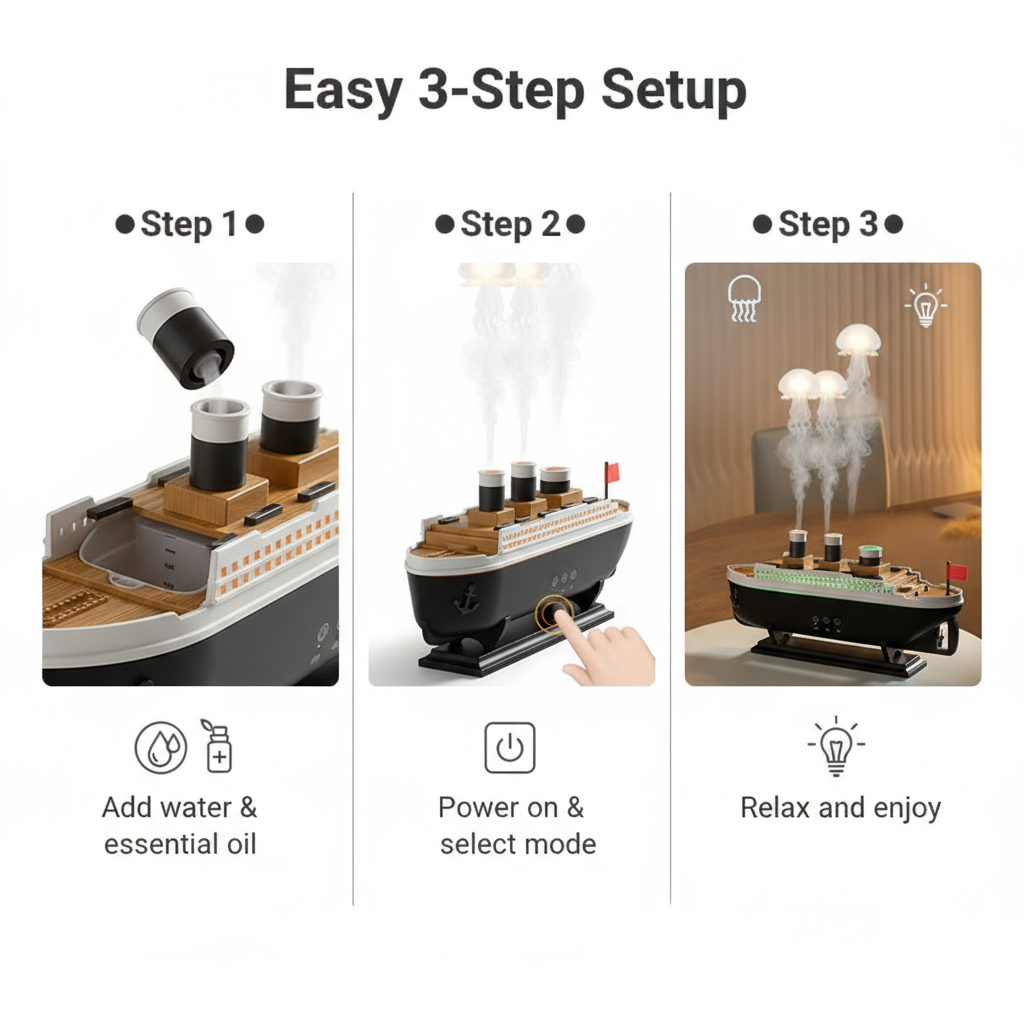 Easy 3-Step Setup

●Step 1●

Add water & essential oil

●Step 2●

Power on & select mode

●Step 3●

Relax and enjoy