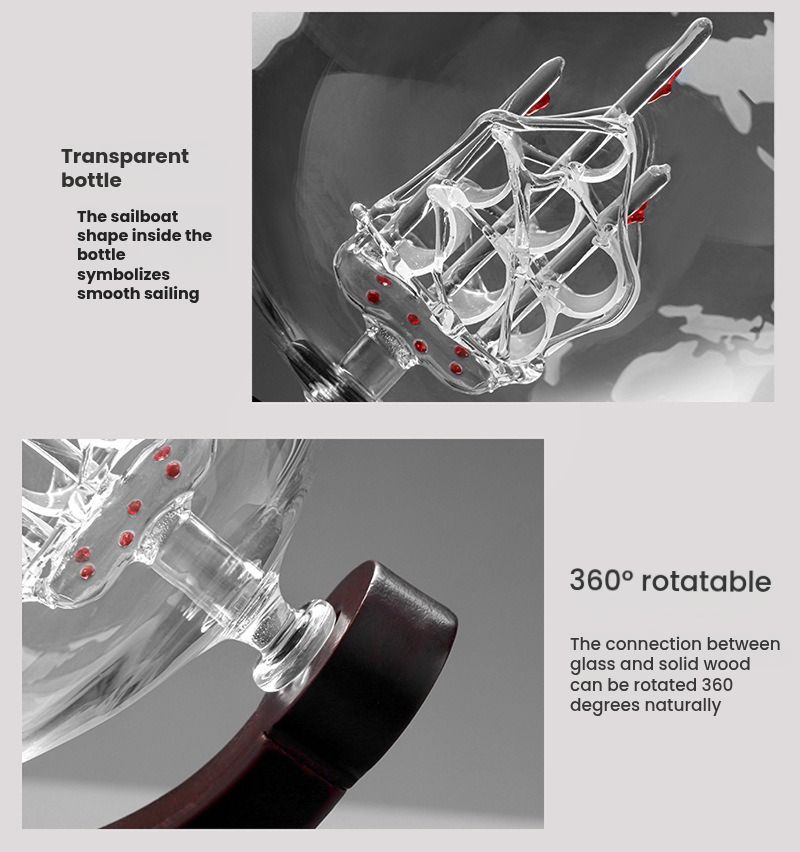 Transparent bottle

The sailboat shape inside the bottle symbolizes smooth sailing

360° rotatable

The connection between glass and solid wood can be rotated 360 degrees naturally